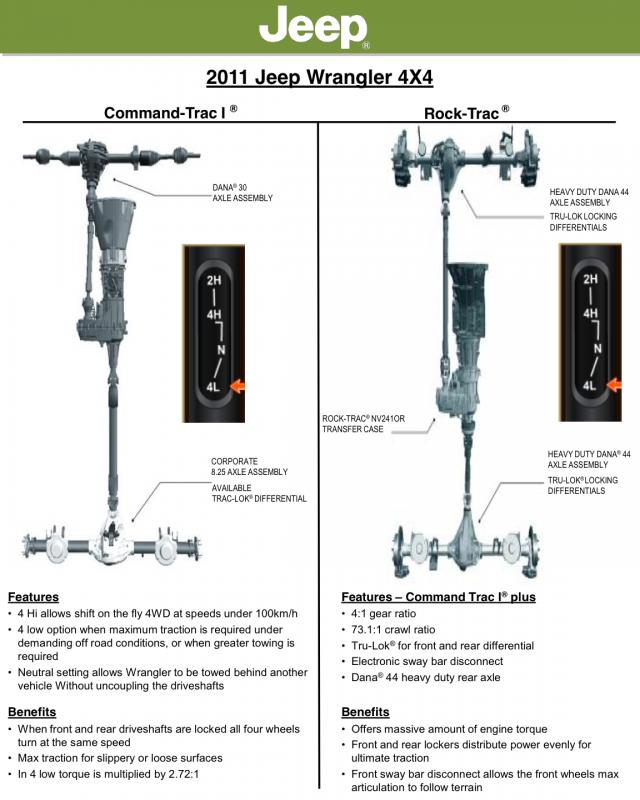 Jeep®

2011 Jeep Wrangler 4X4

Command-Trac I ®

DANA® 30
AXLE ASSEMBLY

2H
4H
N
4L

CORPORATE
8.25 AXLE ASSEMBLY
AVAILABLE
TRAC-LOK® DIFFERENTIAL

Features
• 4 Hi allows shift on the fly 4WD at speeds under 100km/h
• 4 low option when maximum traction is required under demanding off road conditions, or when greater towing is required
• Neutral setting allows Wrangler to be towed behind another vehicle Without uncoupling the driveshafts

Benefits
• When front and rear driveshafts are locked all four wheels turn at the same speed
• Max traction for slippery or loose surfaces
• In 4 low torque is multiplied by 2.72:1

Rock-Trac ®

HEAVY DUTY DANA 44
AXLE ASSEMBLY
TRU-LOK LOCKING
DIFFERENTIALS

2H
4H
N
4L

ROCK-TRAC® NV241OR
TRANSFER CASE

HEAVY DUTY DANA® 44
AXLE ASSEMBLY
TRU-LOK® LOCKING
DIFFERENTIALS

Features – Command Trac I® plus
• 4:1 gear ratio
• 73.1:1 crawl ratio
• Tru-Lok® for front and rear differential
• Electronic sway bar disconnect
• Dana® 44 heavy duty rear axle

Benefits
• Offers massive amount of engine torque
• Front and rear lockers distribute power evenly for ultimate traction
• Front sway bar disconnect allows the front wheels max articulation to follow terrain